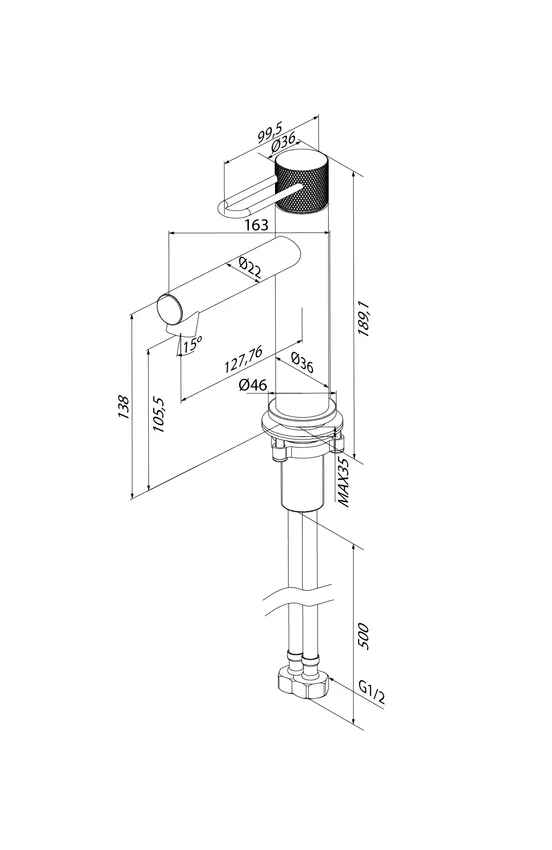 99,5
Ø36
163
Ø22
15°
127,76
Ø36
Ø46
189,1
138
105,5
MAX35
500
G1/2